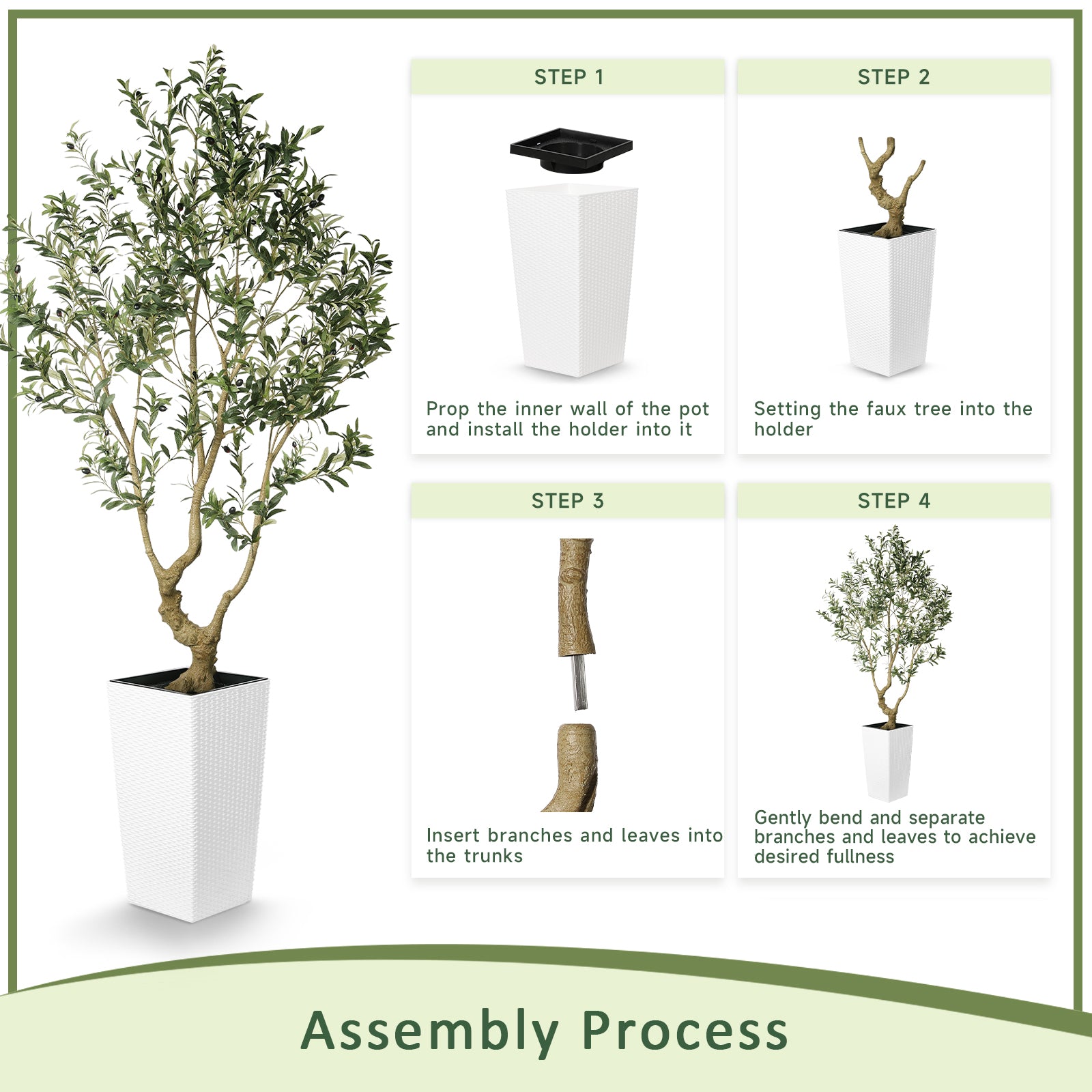 STEP 1

Prop the inner wall of the pot and install the holder into it

STEP 2

Setting the faux tree into the holder

STEP 3

Insert branches and leaves into the trunks

STEP 4

Gently bend and separate branches and leaves to achieve desired fullness

Assembly Process