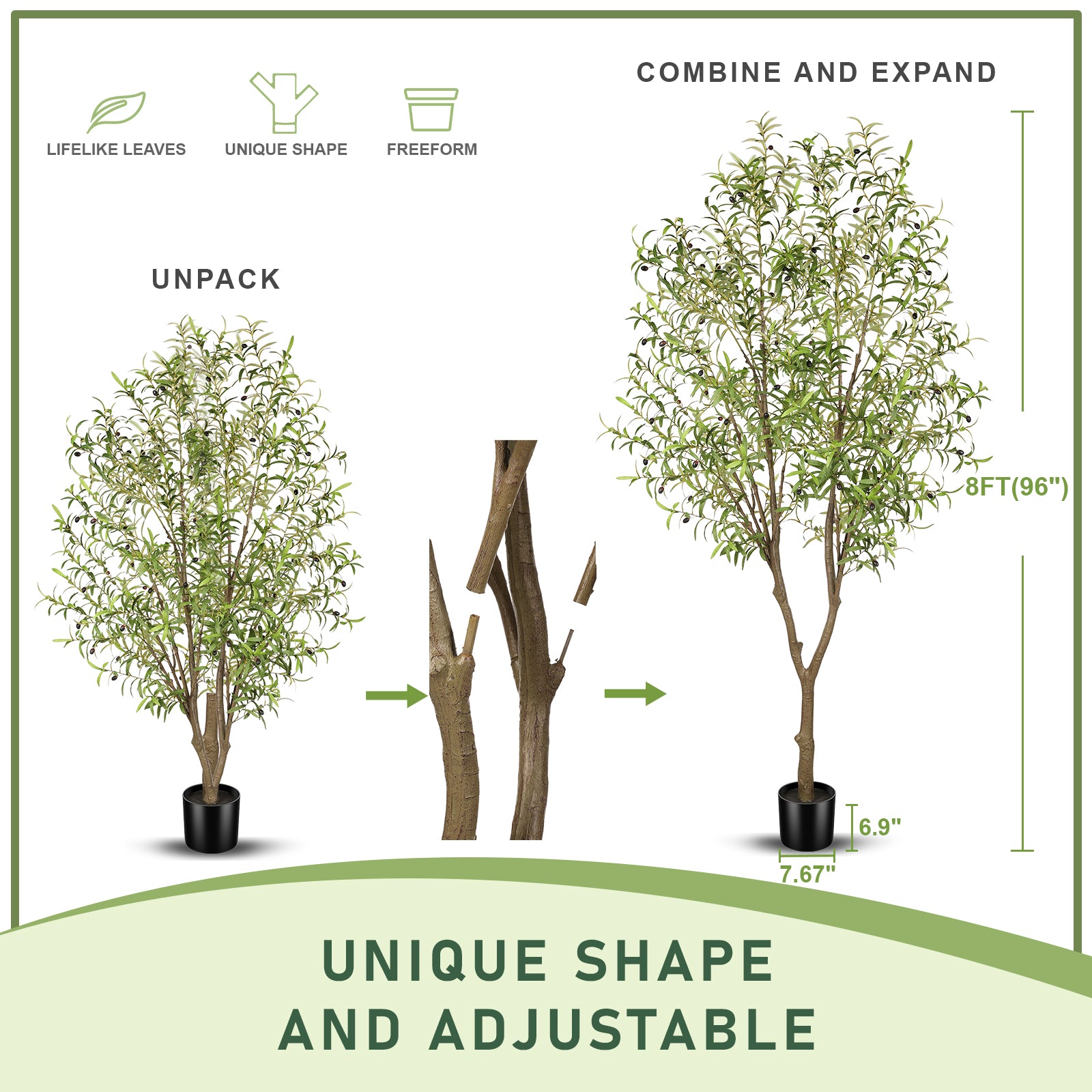 LIFELIKE LEAVES

UNIQUE SHAPE

FREEFORM

COMBINE AND EXPAND

UNPACK

8FT(96")

6.9"

7.67"

UNIQUE SHAPE AND ADJUSTABLE